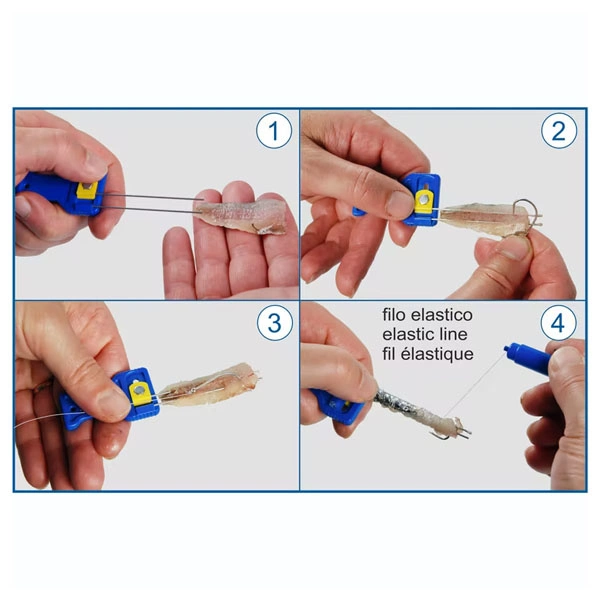 1

2

3

filo elastico
elastic line
fil élastique

4